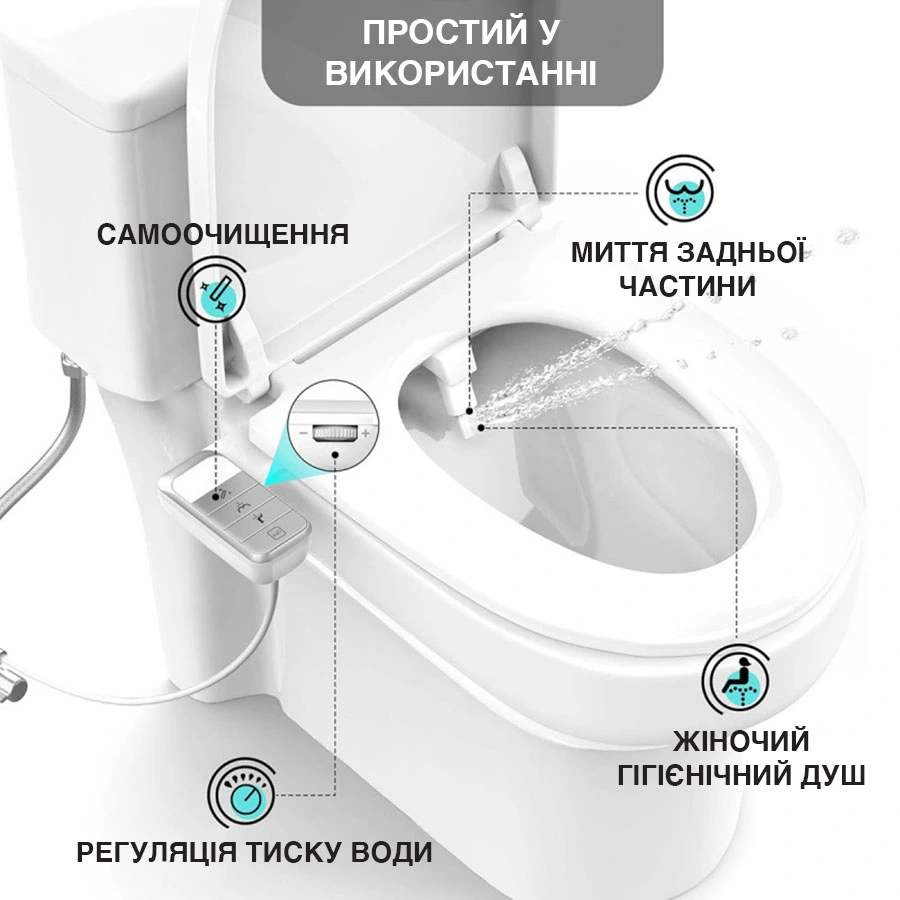 ПРОСТИЙ У ВИКОРИСТАННІ

САМООЧИЩЕННЯ

МИТТЯ ЗАДНЬОЇ ЧАСТИНИ

− +

ЖІНОЧИЙ ГІГІЄНІЧНИЙ ДУШ

РЕГУЛЯЦІЯ ТИСКУ ВОДИ