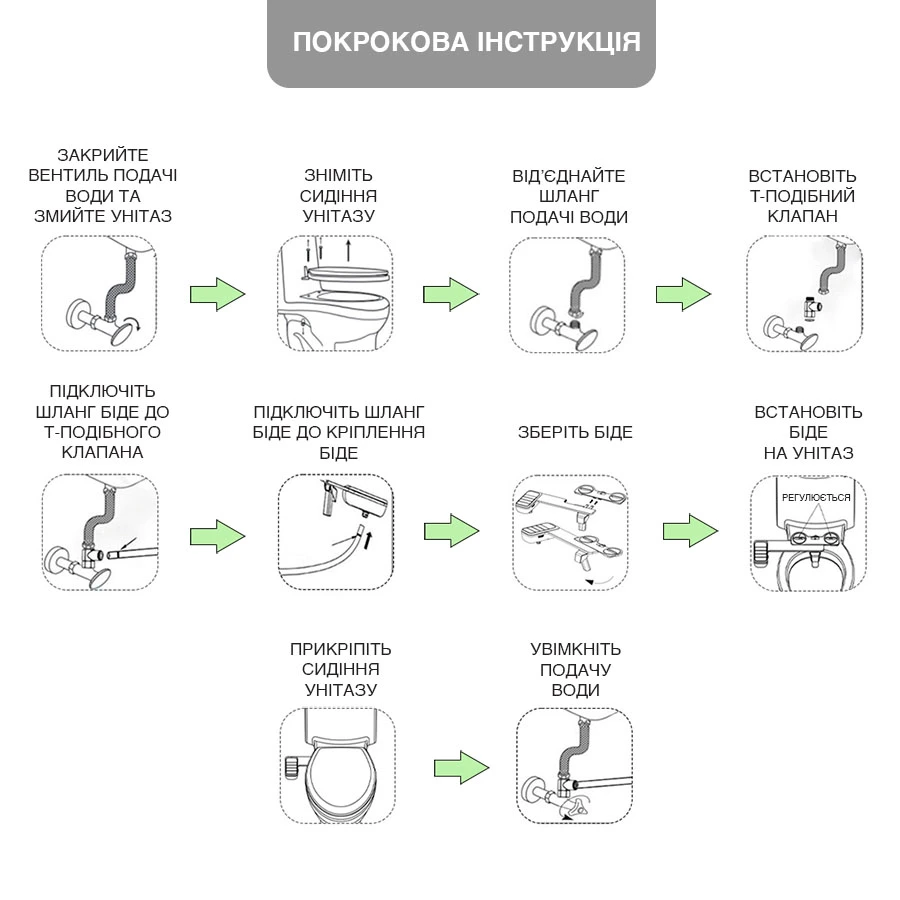 ПОКРОКОВА ІНСТРУКЦІЯ

ЗАКРИЙТЕ ВЕНТИЛЬ ПОДАЧІ ВОДИ ТА ЗМИЙТЕ УНІТАЗ

ЗНІМІТЬ СИДІННЯ УНІТАЗУ

ВІД'ЄДНАЙТЕ ШЛАНГ ПОДАЧІ ВОДИ

ВСТАНОВІТЬ Т-ПОДІБНИЙ КЛАПАН

ПІДКЛЮЧІТЬ ШЛАНГ БІДЕ ДО Т-ПОДІБНОГО КЛАПАНА

ПІДКЛЮЧІТЬ ШЛАНГ БІДЕ ДО КРІПЛЕННЯ БІДЕ

ЗБЕРІТЬ БІДЕ

ВСТАНОВІТЬ БІДЕ НА УНІТАЗ

РЕГУЛЮЄТЬСЯ

ПРИКРІПІТЬ СИДІННЯ УНІТАЗУ

УВІМКНІТЬ ПОДАЧУ ВОДИ