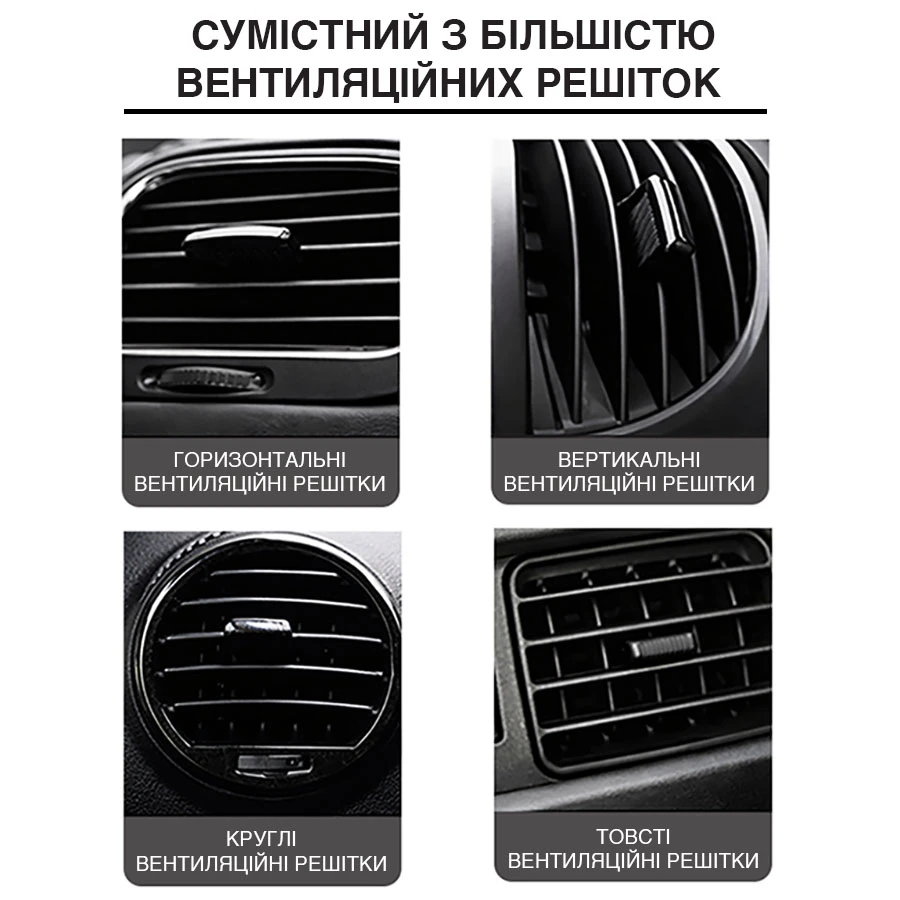 СУМІСТНИЙ З БІЛЬШІСТЮ ВЕНТИЛЯЦІЙНИХ РЕШІТОК

ГОРИЗОНТАЛЬНІ ВЕНТИЛЯЦІЙНІ РЕШІТКИ

ВЕРТИКАЛЬНІ ВЕНТИЛЯЦІЙНІ РЕШІТКИ

КРУГЛІ ВЕНТИЛЯЦІЙНІ РЕШІТКИ

ТОВСТІ ВЕНТИЛЯЦІЙНІ РЕШІТКИ