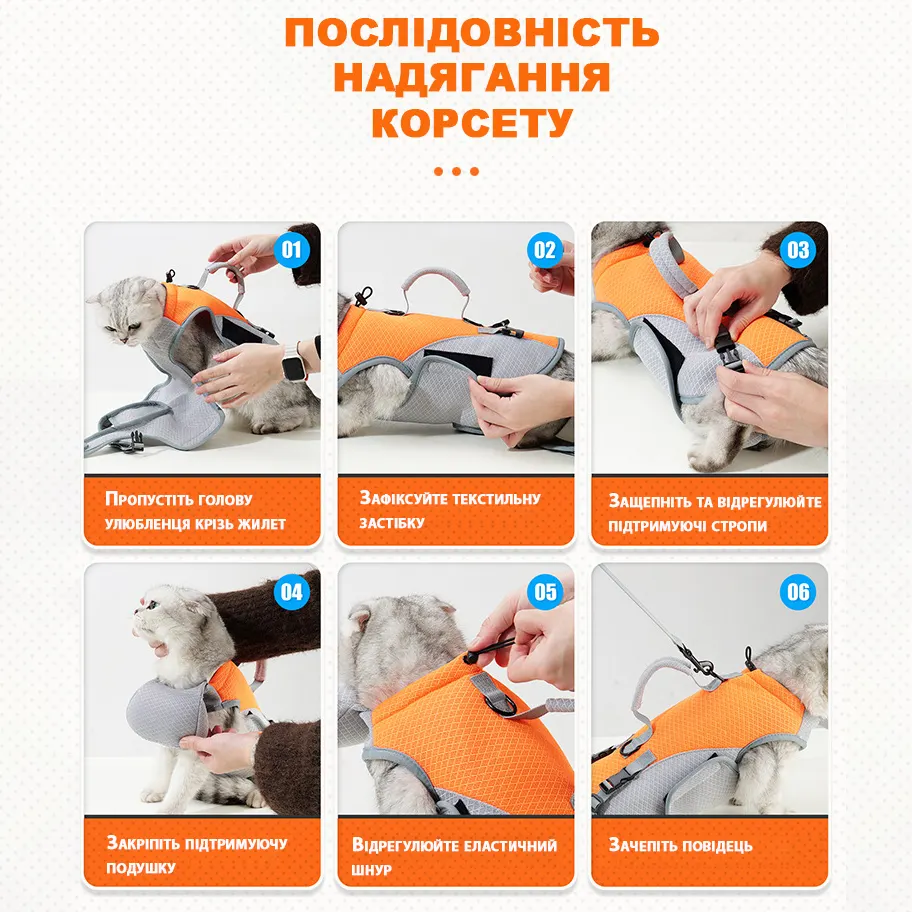 ПОСЛІДОВНІСТЬ НАДЯГАННЯ КОРСЕТУ

01

Пропустіть голову улюбленця крізь жилет

02

Зафіксуйте текстильну застібку

03

Защепніть та відрегулюйте підтримуючі стропи

04

Закріпіть підтримуючу подушку

05

Відрегулюйте еластичний шнур

06

Зачепіть повідець